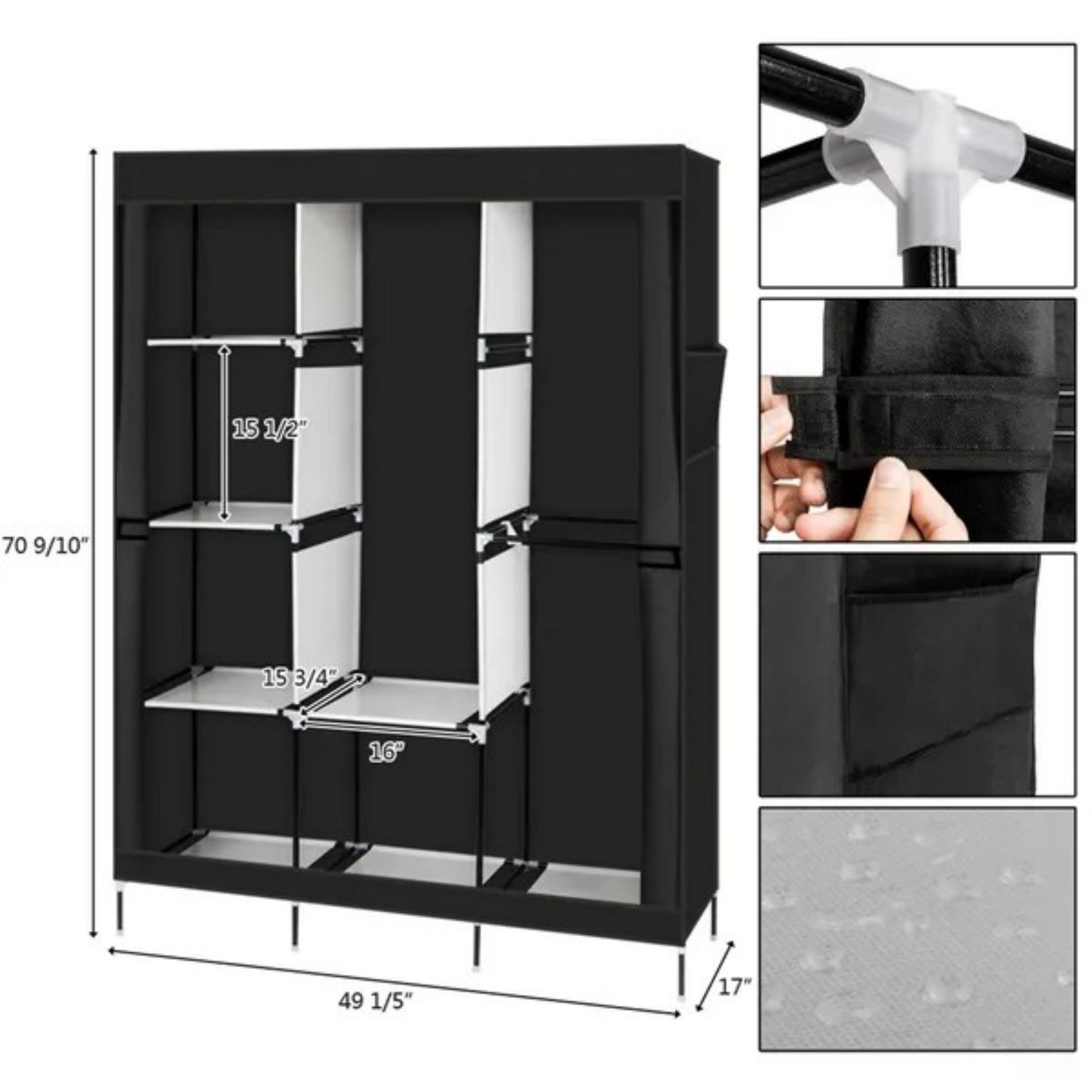 70 9/10"

15 1/2"

15 3/4"

16"

49 1/5"

17"